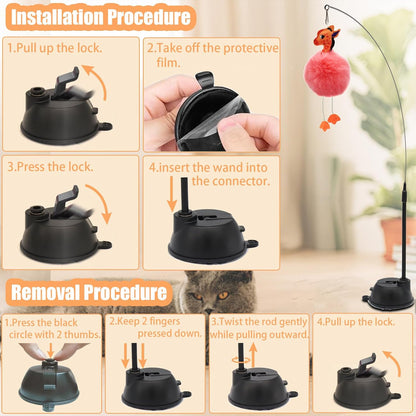 Installation Procedure

1.Pull up the lock.

2.Take off the protective film.

3.Press the lock.

4.insert the wand into the connector.

Removal Procedure

1.Press the black circle with 2 thumbs.

2.Keep 2 fingers pressed down.

3.Twist the rod gently while pulling outward.

4.Pull up the lock.